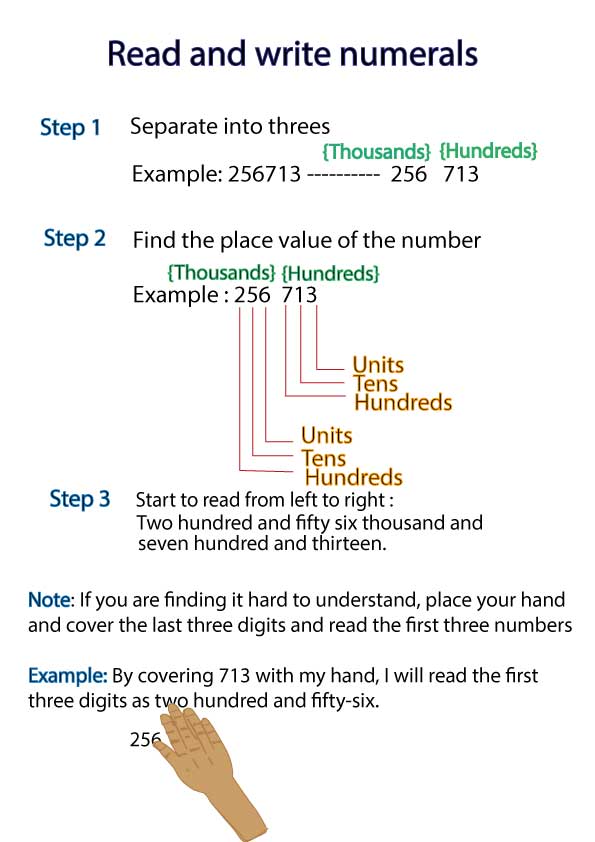 Read and write numerals

Step 1 Separate into threes

{Thousands} {Hundreds}

Example: 256713 ---------- 256 713

Step 2 Find the place value of the number

{Thousands} {Hundreds}

Example : 256 713

Units
Tens
Hundreds

Units
Tens
Hundreds

Step 3 Start to read from left to right : Two hundred and fifty six thousand and seven hundred and thirteen.

Note: If you are finding it hard to understand, place your hand and cover the last three digits and read the first three numbers

Example: By covering 713 with my hand, I will read the first three digits as two hundred and fifty-six.

256